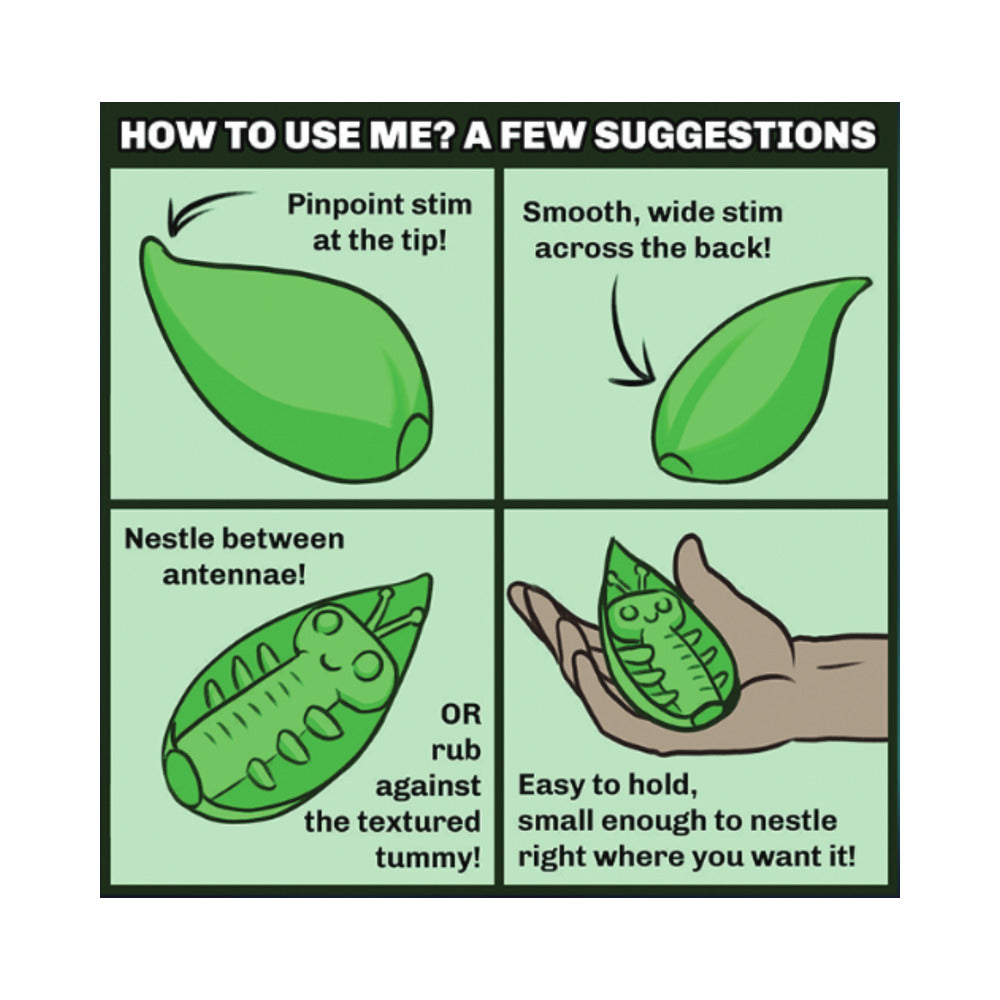 HOW TO USE ME? A FEW SUGGESTIONS

Pinpoint stim at the tip!

Smooth, wide stim across the back!

Nestle between antennae!

OR rub against the textured tummy!

Easy to hold, small enough to nestle right where you want it!